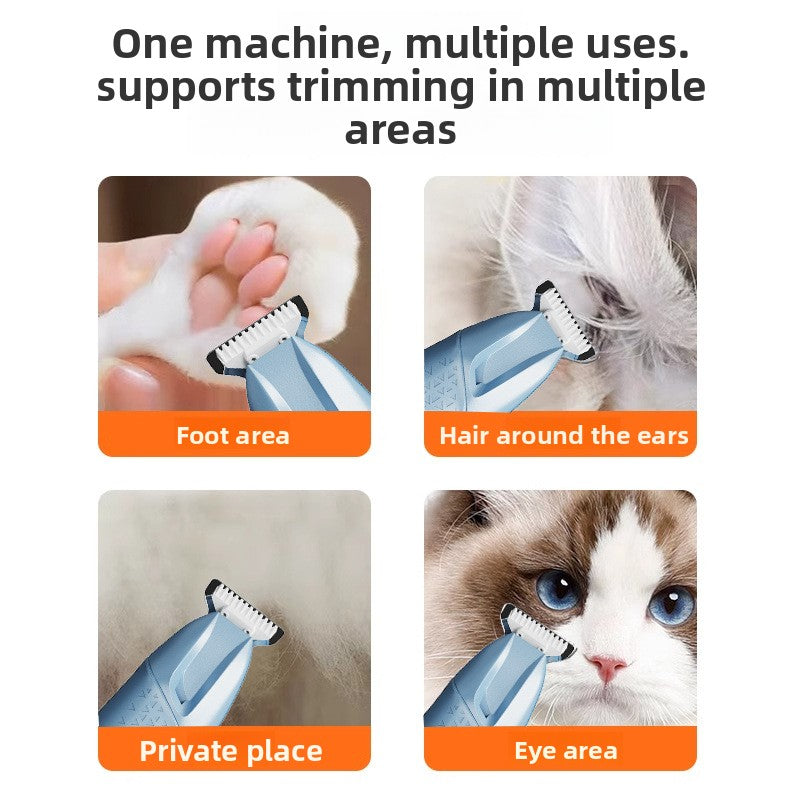 One machine, multiple uses. supports trimming in multiple areas

Foot area

Hair around the ears

Private place

Eye area